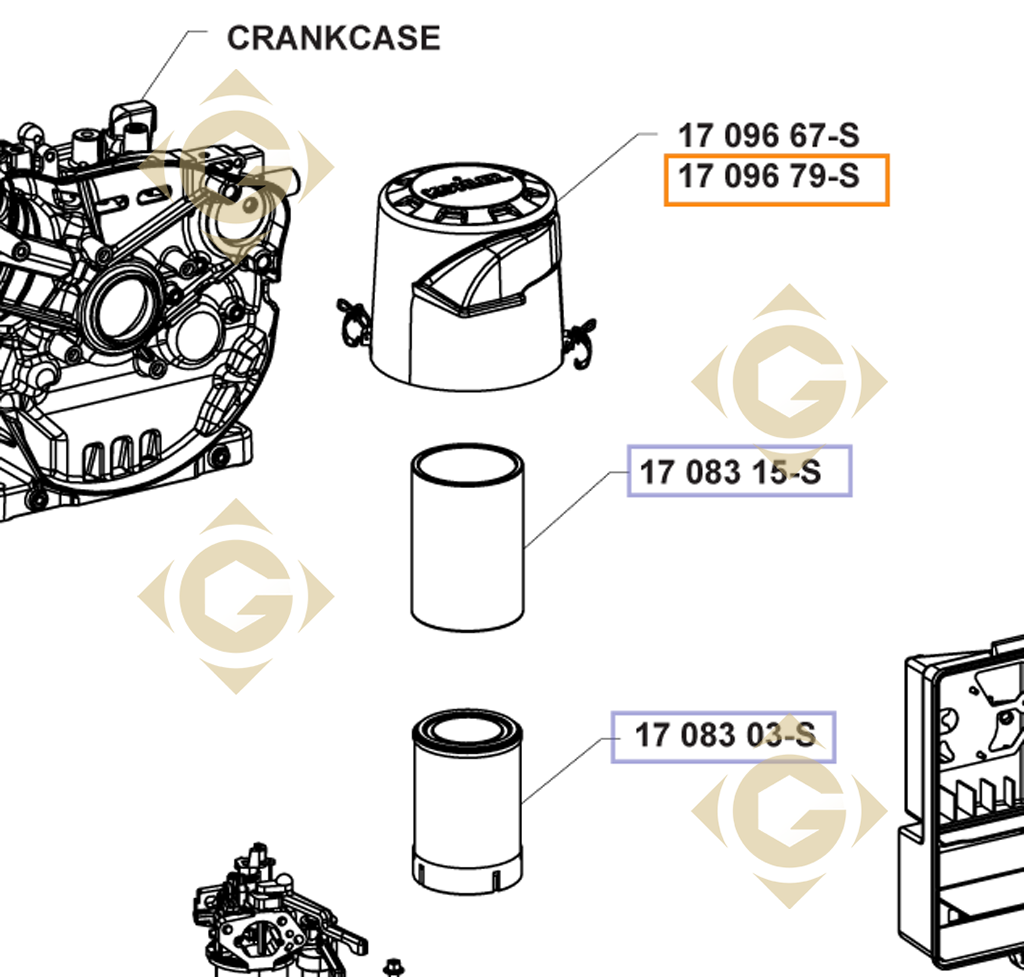 CRANKCASE

17 096 67-S
17 096 79-S

17 083 15-S

17 083 03-S